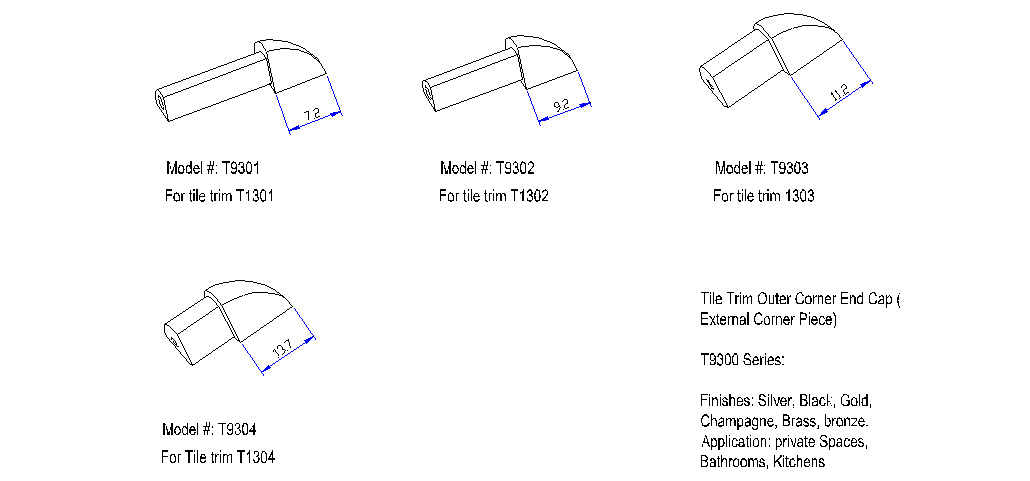 7.2

Model #: T9301
For tile trim T1301

9.2

Model #: T9302
For tile trim T1302

11.2

Model #: T9303
For tile trim 1303

13.7

Model #: T9304
For Tile trim T1304

Tile Trim Outer Corner End Cap ( External Corner Piece)

T9300 Series:

Finishes: Silver, Black, Gold, Champagne, Brass, bronze.
Application: private Spaces, Bathrooms, Kitchens